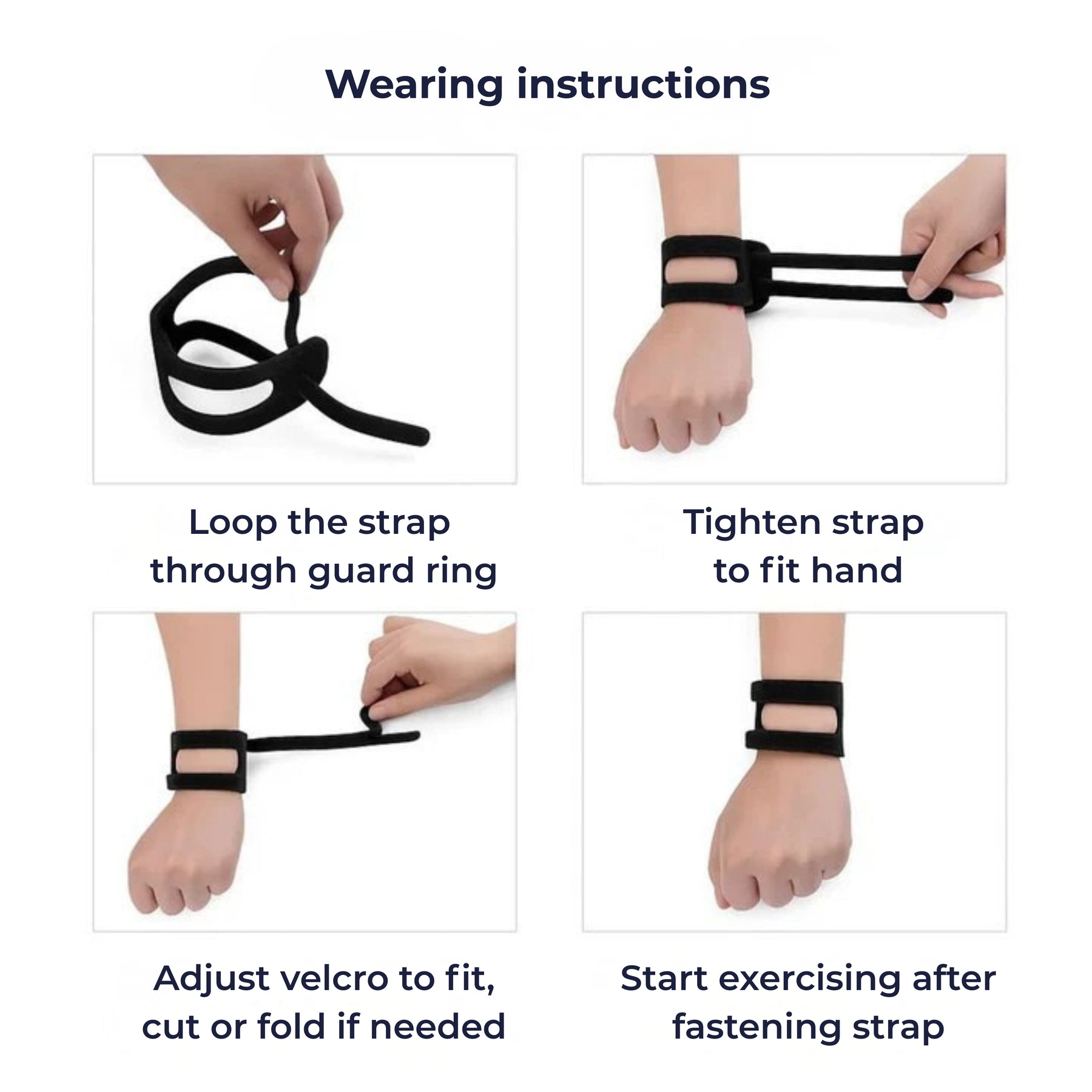 Wearing instructions

Loop the strap through guard ring

Tighten strap to fit hand

Adjust velcro to fit, cut or fold if needed

Start exercising after fastening strap