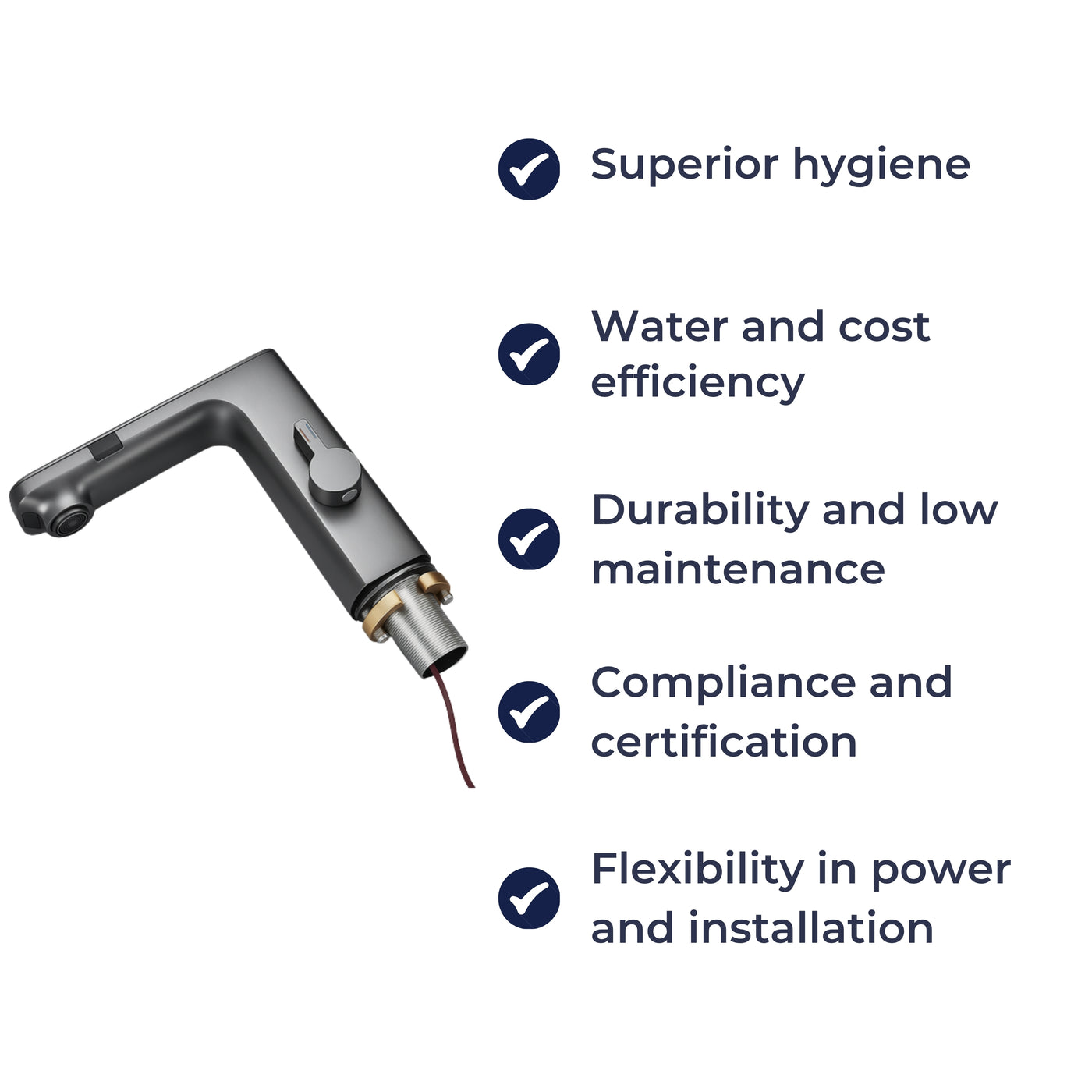 Superior hygiene

Water and cost efficiency

Durability and low maintenance

Compliance and certification

Flexibility in power and installation