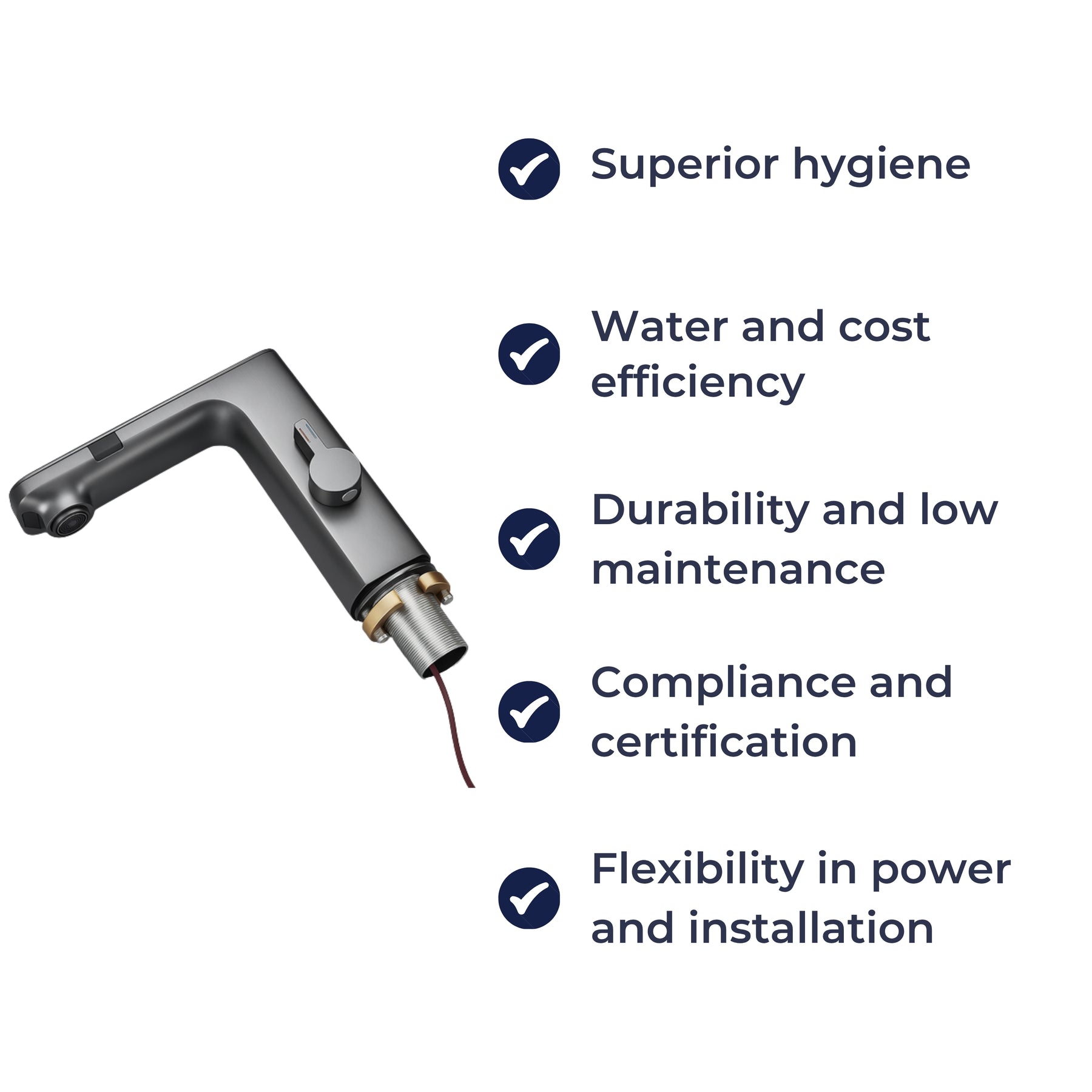 Superior hygiene

Water and cost efficiency

Durability and low maintenance

Compliance and certification

Flexibility in power and installation