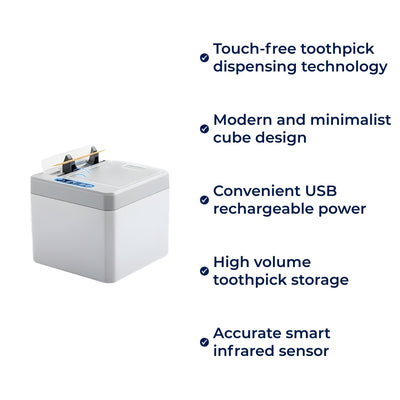 Touch-free toothpick dispensing technology

Modern and minimalist cube design

Convenient USB rechargeable power

High volume toothpick storage

Accurate smart infrared sensor