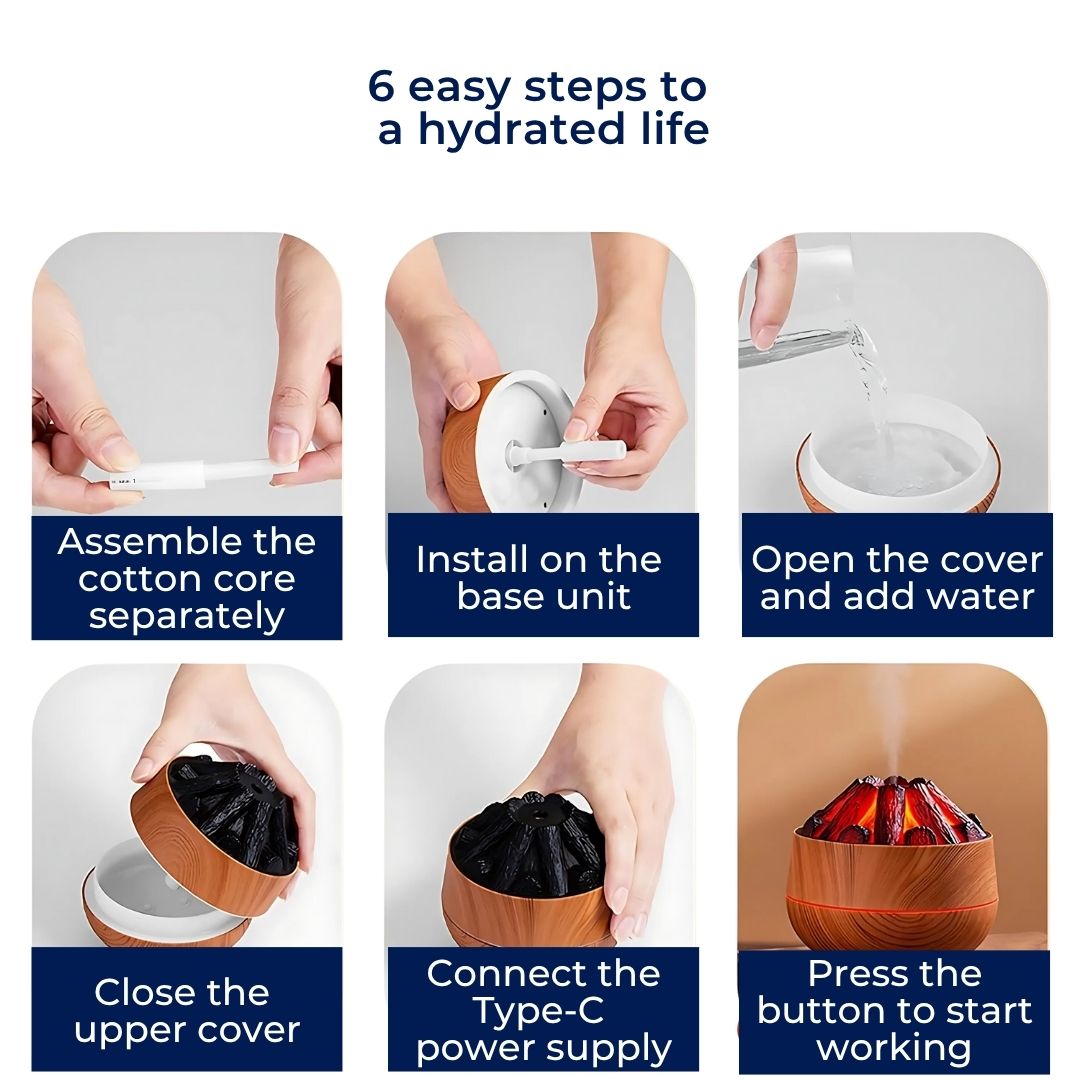 6 easy steps to
a hydrated life

Assemble the cotton core separately

Install on the base unit

Open the cover and add water

Close the upper cover

Connect the Type-C power supply

Press the button to start working